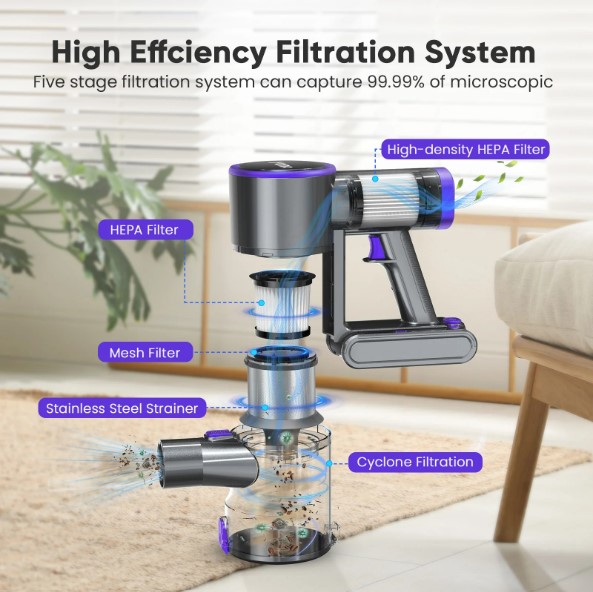 High Effciency Filtration System
Five stage filtration system can capture 99.99% of microscopic

High-density HEPA Filter

HEPA Filter

Mesh Filter

Stainless Steel Strainer

Cyclone Filtration